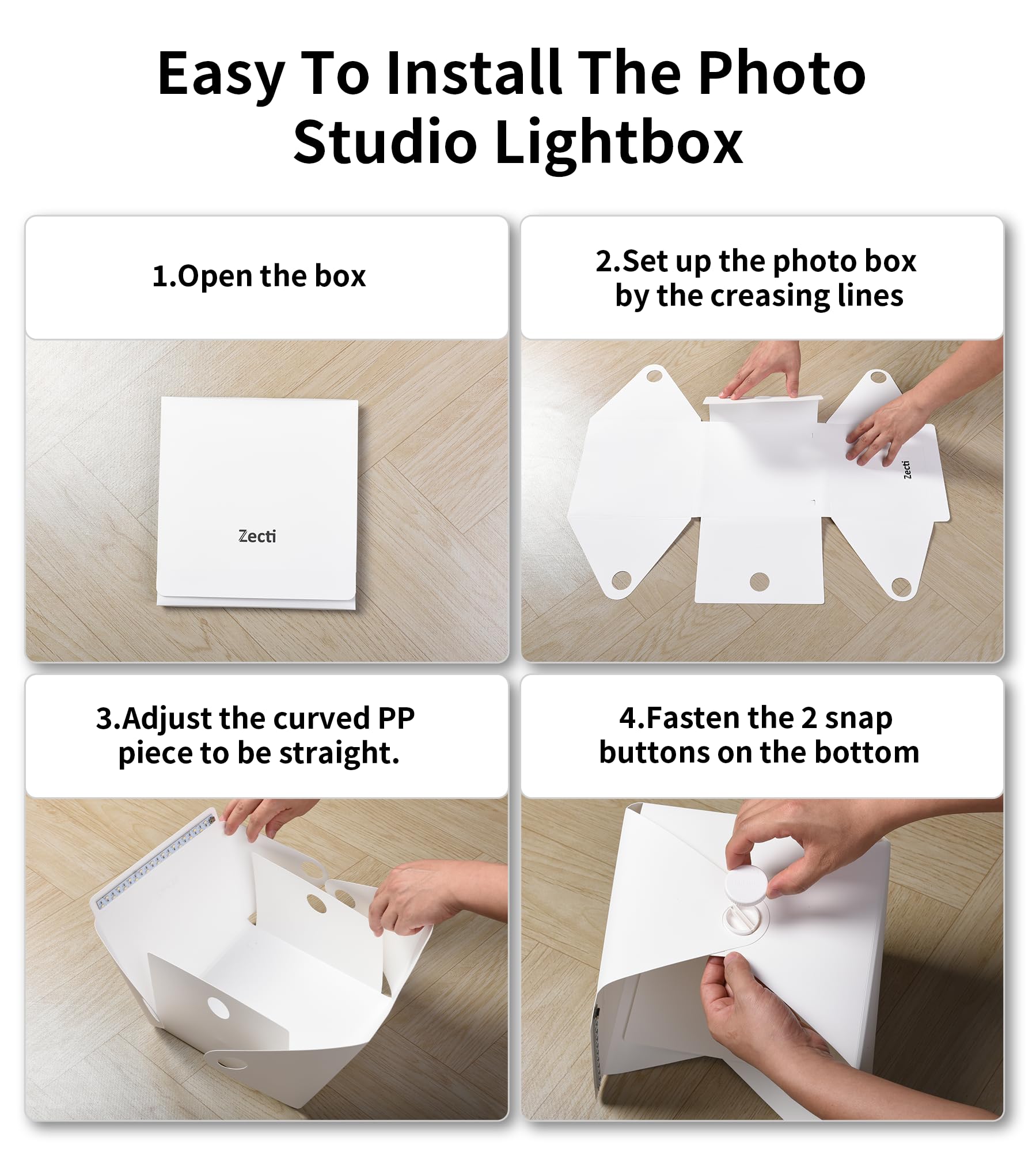 Easy To Install The Photo Studio Lightbox

1.Open the box

Zecti

2.Set up the photo box by the creasing lines

Zecti

3.Adjust the curved PP piece to be straight.

4.Fasten the 2 snap buttons on the bottom