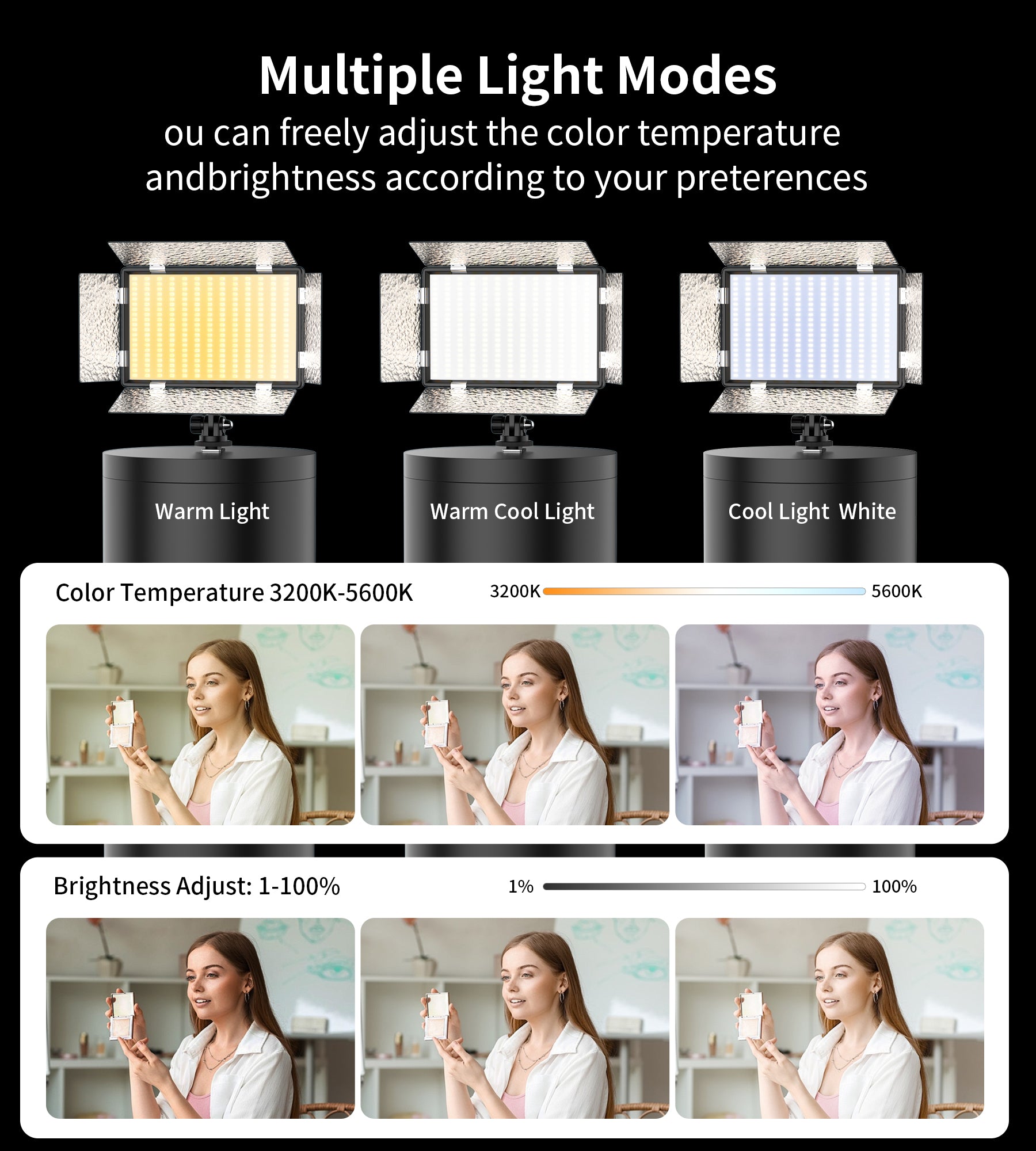 Multiple Light Modes

ou can freely adjust the color temperature andbrightness according to your preterences

Warm Light

Warm Cool Light

Cool Light White

Color Temperature 3200K-5600K

3200K

5600K

Brightness Adjust: 1-100%

1%

100%